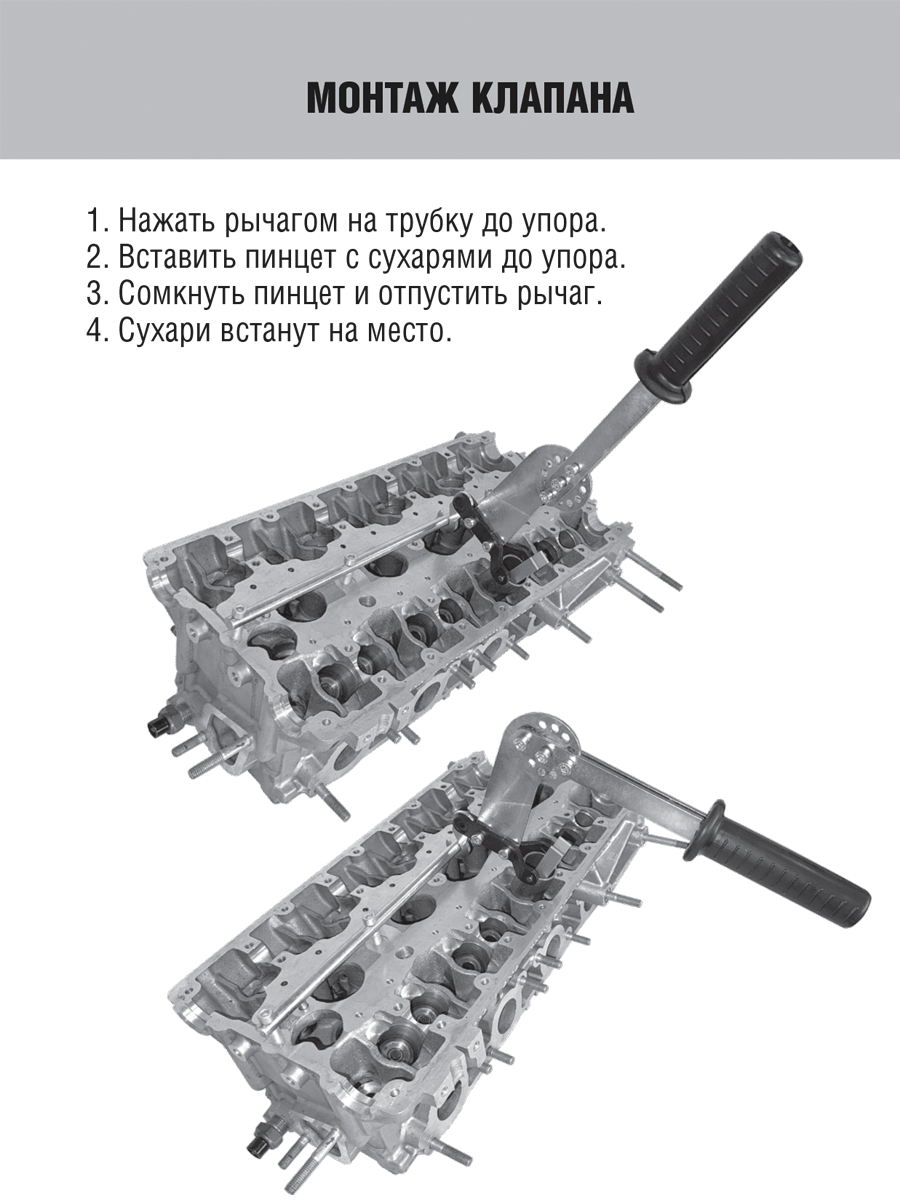 МОНТАЖ КЛАПАНА

1. Нажать рычагом на трубку до упора.
2. Вставить пинцет с сухарями до упора.
3. Сомкнуть пинцет и отпустить рычаг.
4. Сухари встанут на место.